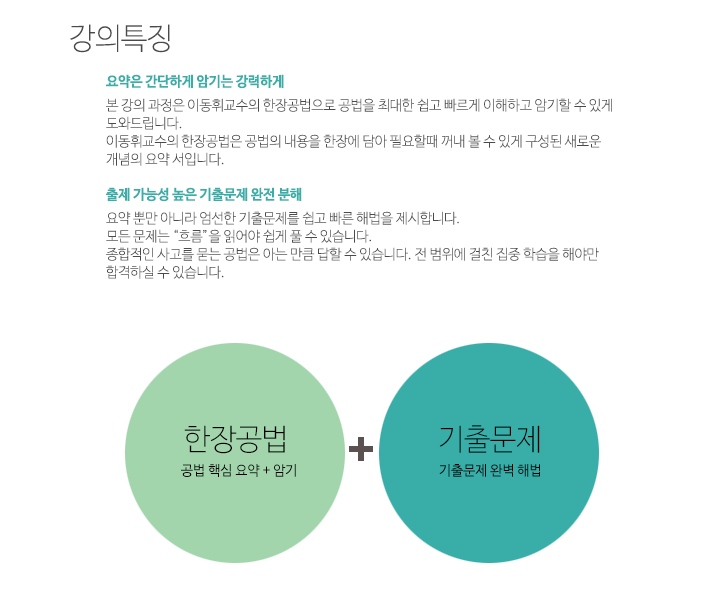 강의특징

요약은 간단하게 암기는 강력하게

본 강의 과정은 이동휘교수의 한장공법으로 공법을 최대한 쉽고 빠르게 이해하고 암기할 수 있게 도와드립니다.
이동휘교수의 한장공법은 공법의 내용을 한장에 담아 필요할때 꺼내 볼 수 있게 구성된 새로운 개념의 요약 서입니다.

출제 가능성 높은 기출문제 완전 분해

요약 뿐만 아니라 엄선한 기출문제를 쉽고 빠른 해법을 제시합니다.
모든 문제는 "흐름"을 읽어야 쉽게 풀 수 있습니다.
종합적인 사고를 묻는 공법은 아는 만큼 답할 수 있습니다. 전 범위에 걸친 집중 학습을 해야만 합격하실 수 있습니다.

한장공법
공법 핵심 요약 + 암기

+

기출문제
기출문제 완벽 해법